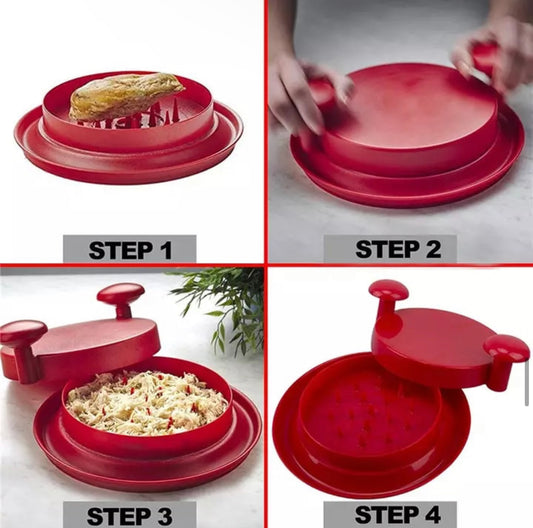 STEP 1

STEP 2

STEP 3

STEP 4