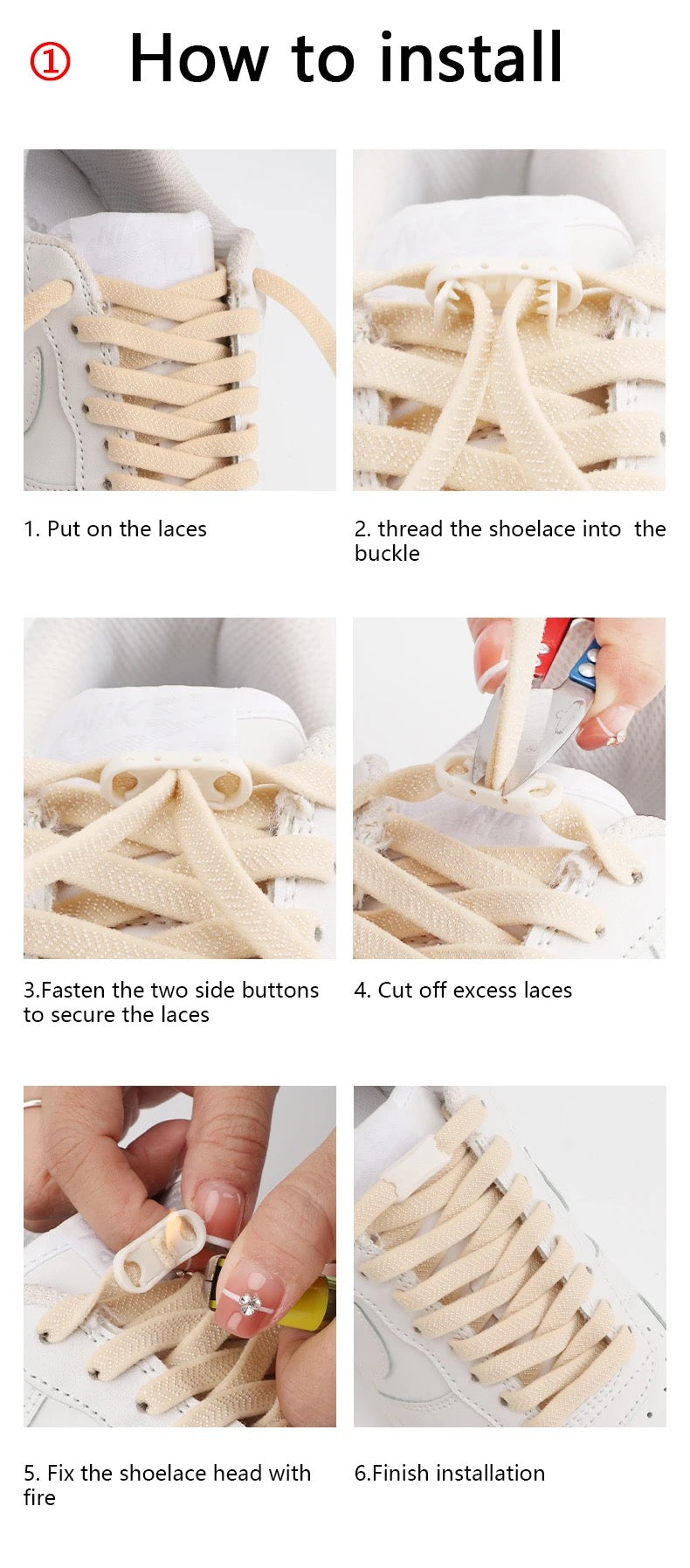 ① How to install

1. Put on the laces

2. thread the shoelace into the buckle

3.Fasten the two side buttons to secure the laces

4. Cut off excess laces

5. Fix the shoelace head with fire

6.Finish installation