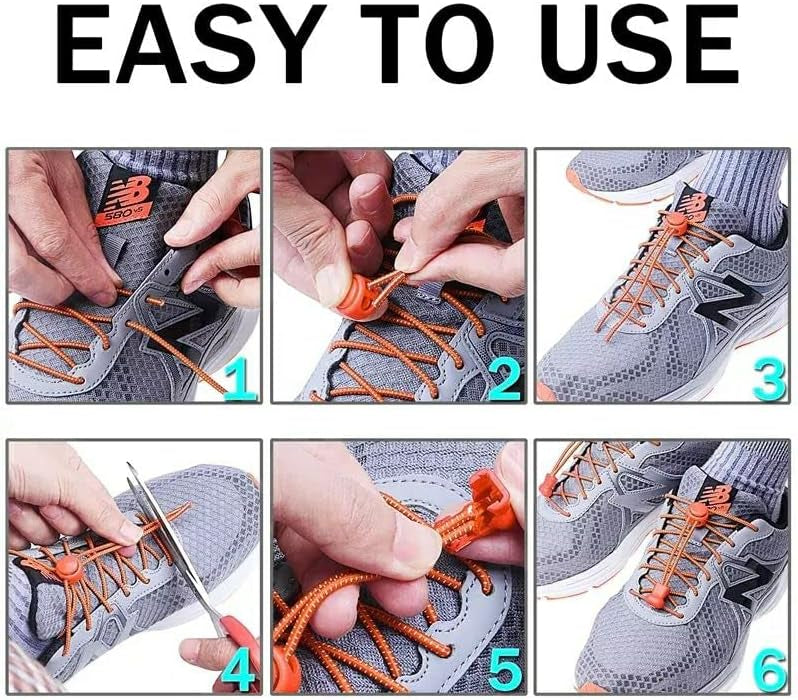 EASY TO USE

NB 580 v5

1

2

3

4

5

6