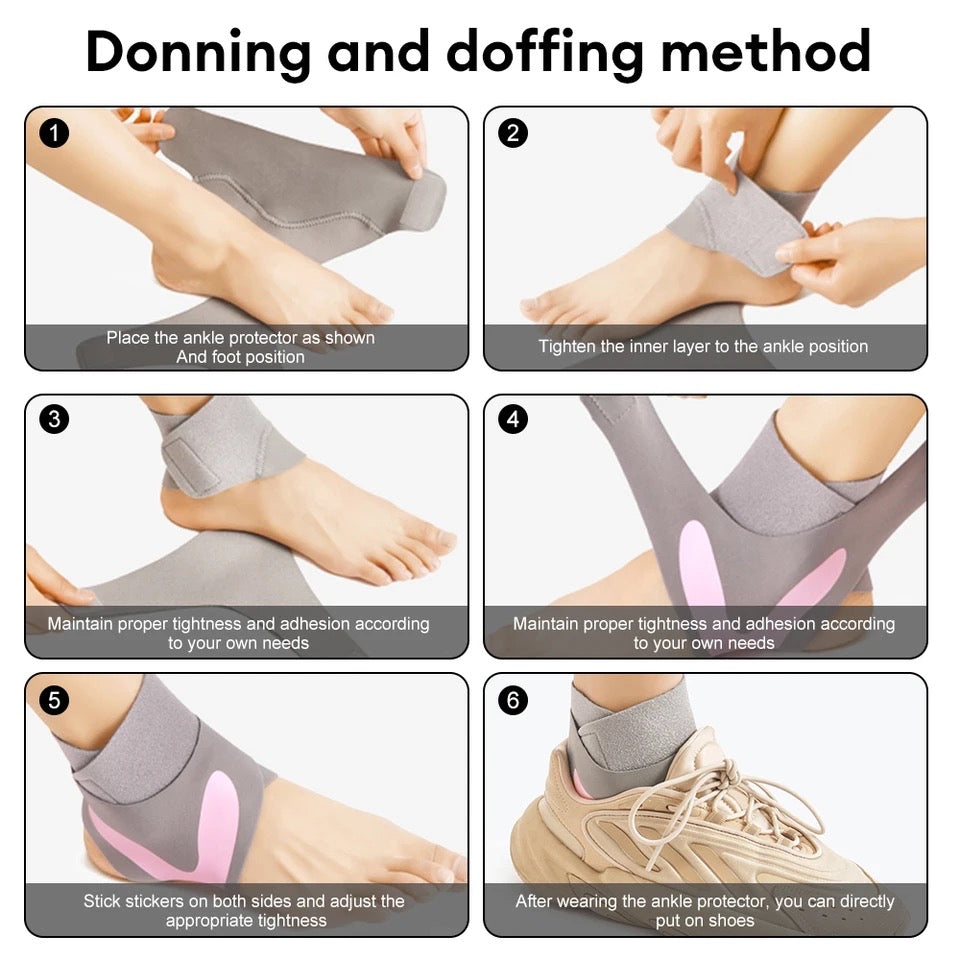 Donning and doffing method

1
Place the ankle protector as shown And foot position

2
Tighten the inner layer to the ankle position

3
Maintain proper tightness and adhesion according to your own needs

4
Maintain proper tightness and adhesion according to your own needs

5
Stick stickers on both sides and adjust the appropriate tightness

6
After wearing the ankle protector, you can directly put on shoes