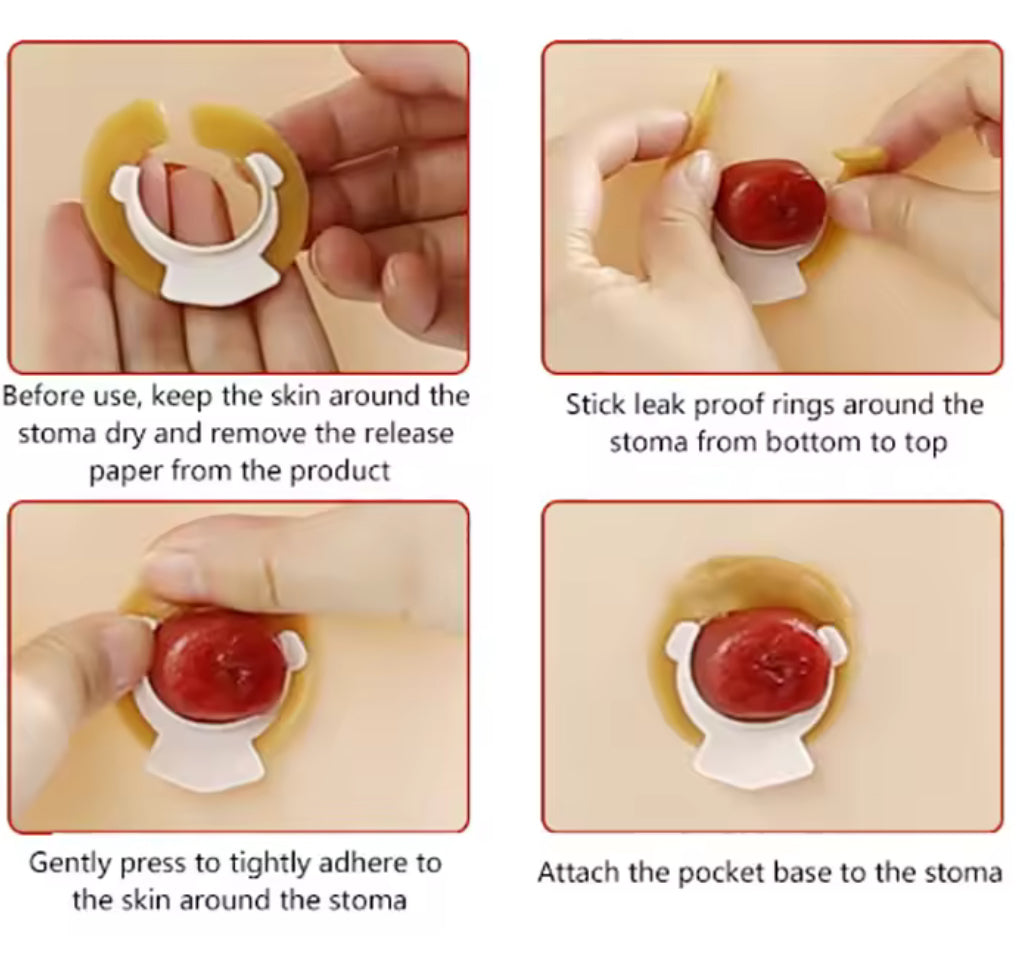 Before use, keep the skin around the stoma dry and remove the release paper from the product

Stick leak proof rings around the stoma from bottom to top

Gently press to tightly adhere to the skin around the stoma

Attach the pocket base to the stoma