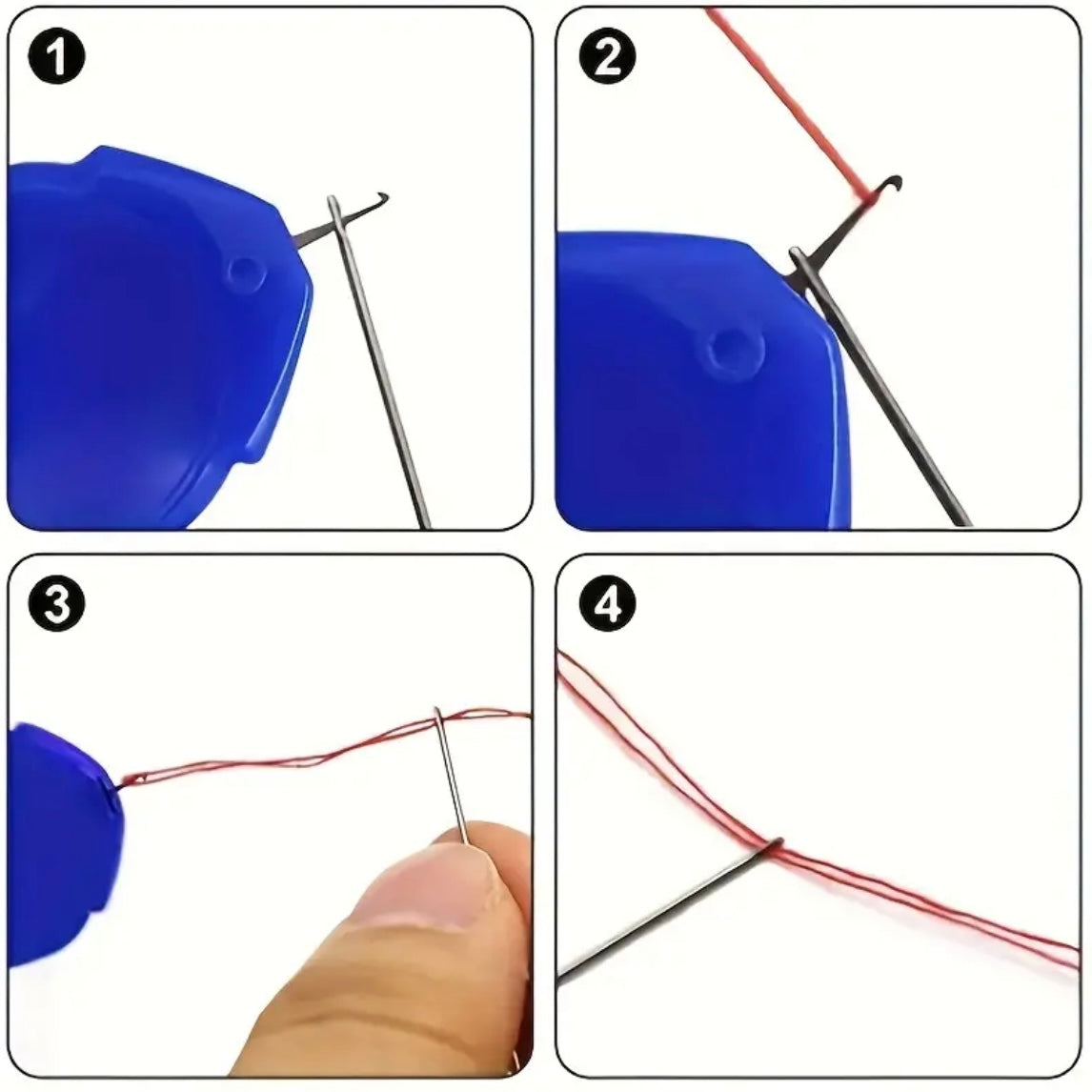 1

2

3

4